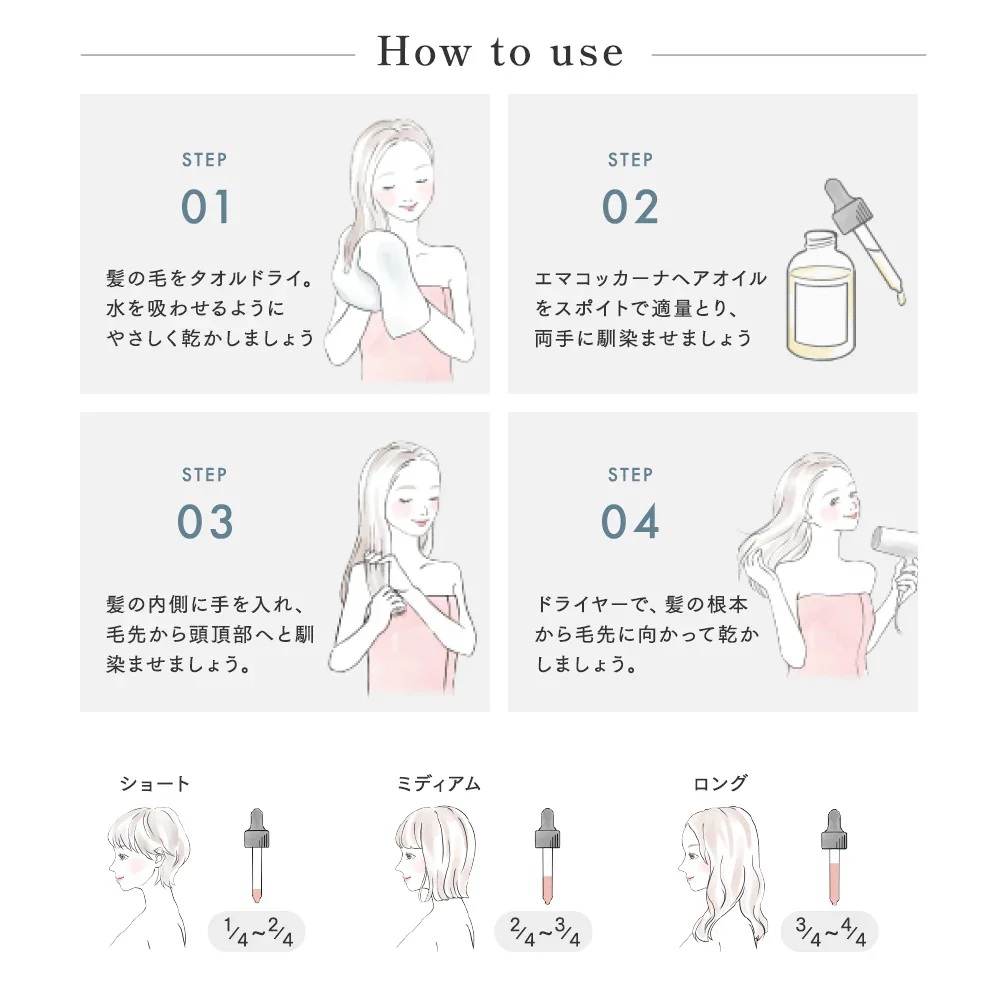 How to use

STEP
01

髪の毛をタオルドライ。水を吸わせるようにやさしく乾かしましょう

STEP
02

エマコッカーナヘアオイルをスポイトで適量とり、両手に馴染ませましょう

STEP
03

髪の内側に手を入れ、毛先から頭頂部へと馴染ませましょう。

STEP
04

ドライヤーで、髪の根本から毛先に向かって乾かしましょう。

ショート

$\frac{1}{4}$~$\frac{2}{4}$

ミディアム

$\frac{2}{4}$~$\frac{3}{4}$

ロング

$\frac{3}{4}$~$\frac{4}{4}$