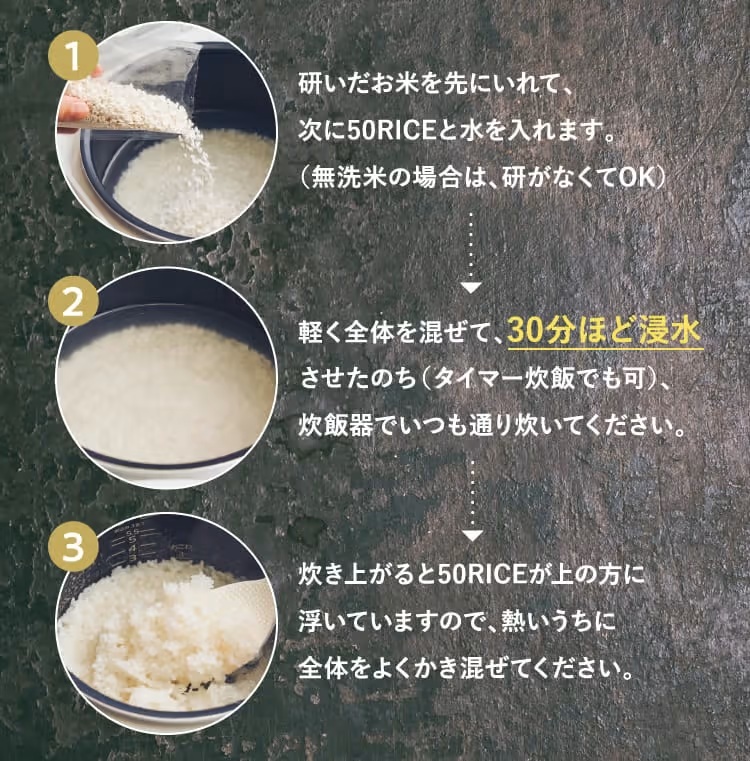 1

研いだお米を先にいれて、次に50RICEと水を入れます。（無洗米の場合は、研がなくてOK）

2

軽く全体を混ぜて、30分ほど浸水させたのち（タイマー炊飯でも可）、炊飯器でいつも通り炊いてください。

3

炊き上がると50RICEが上の方に浮いていますので、熱いうちに全体をよくかき混ぜてください。